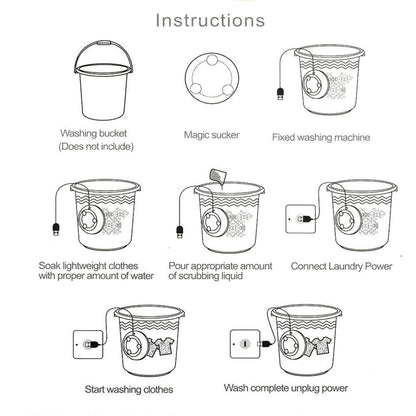 Instructions

Washing bucket
(Does not include)

Magic sucker

Fixed washing machine

Soak lightweight clothes with proper amount of water

Pour appropriate amount of scrubbing liquid

Connect Laundry Power

Start washing clothes

Wash complete unplug power